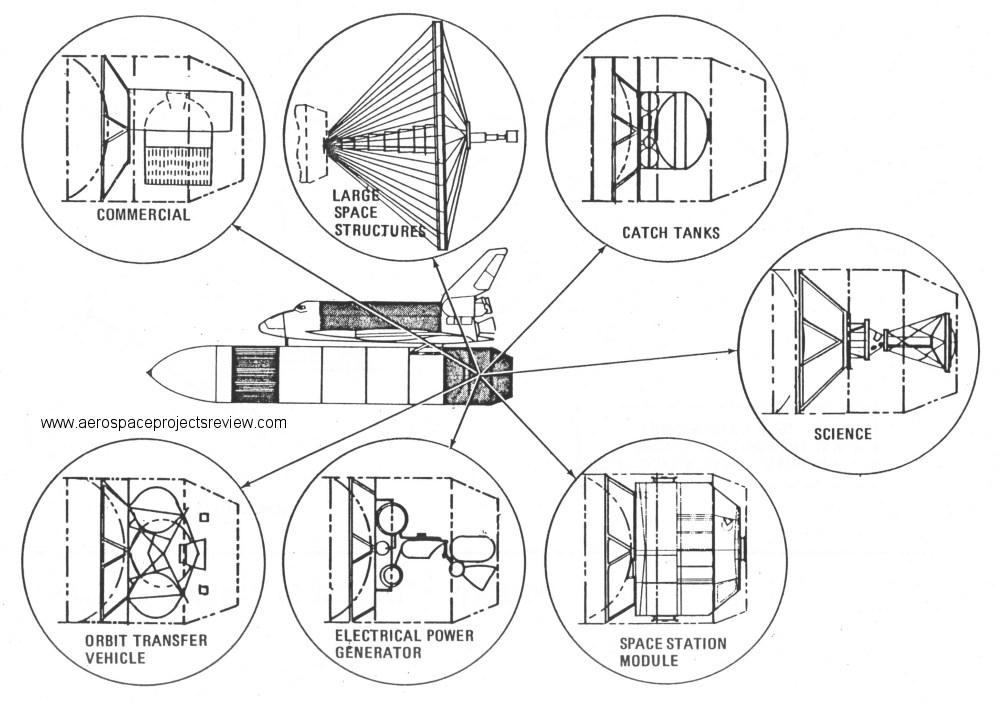 COMMERCIAL

LARGE SPACE STRUCTURES

CATCH TANKS

SCIENCE

www.aerospaceprojectsreview.com

ORBIT TRANSFER VEHICLE

ELECTRICAL POWER GENERATOR

SPACE STATION MODULE