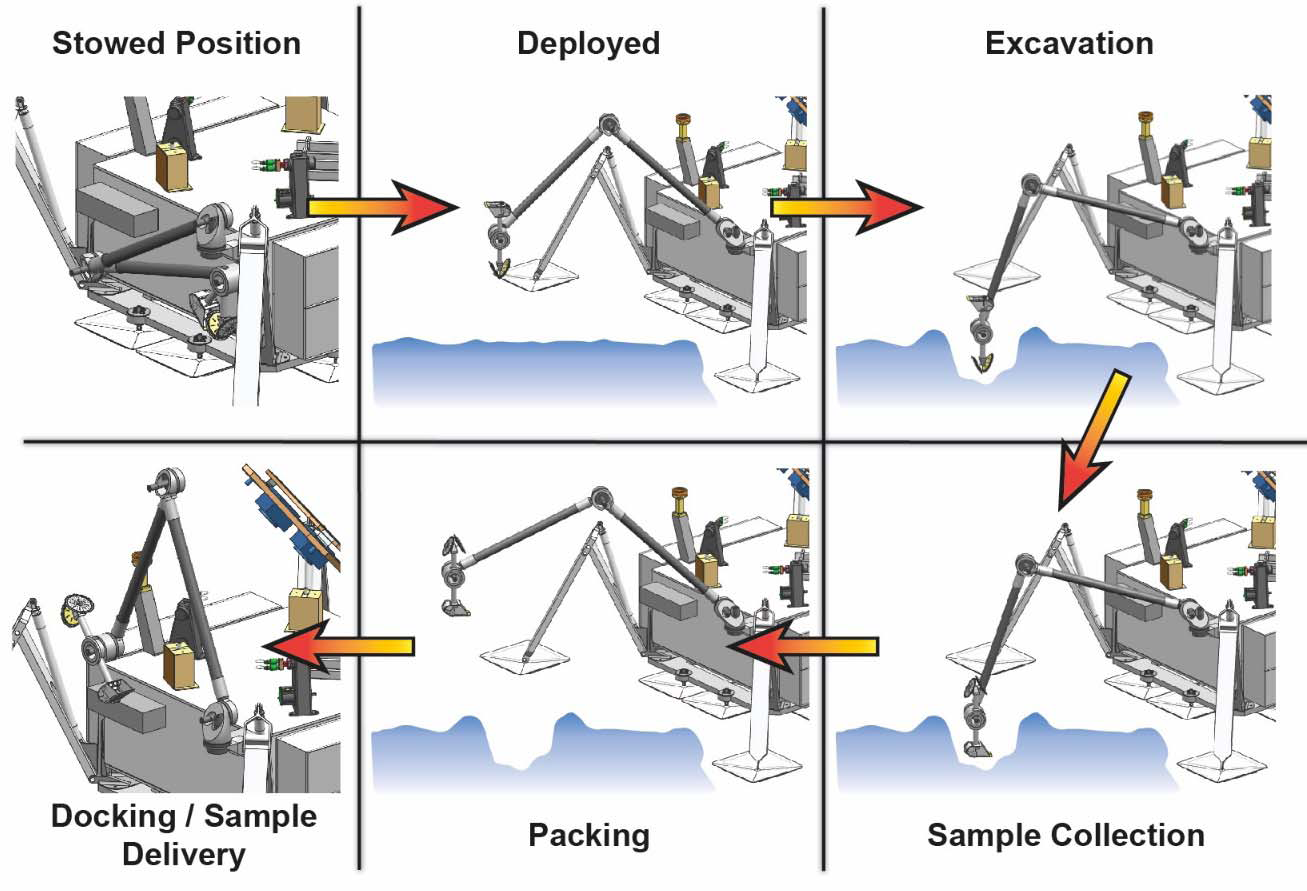 Stowed Position

Deployed

Excavation

Docking / Sample Delivery

Packing

Sample Collection